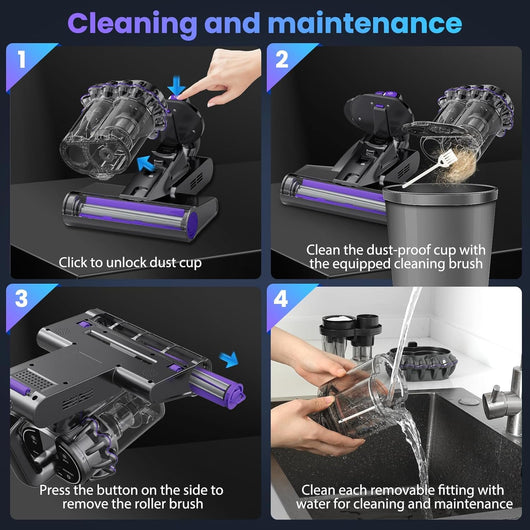 Cleaning and maintenance

1

Click to unlock dust cup

2

Clean the dust-proof cup with the equipped cleaning brush

3

Press the button on the side to remove the roller brush

4

Clean each removable fitting with water for cleaning and maintenance