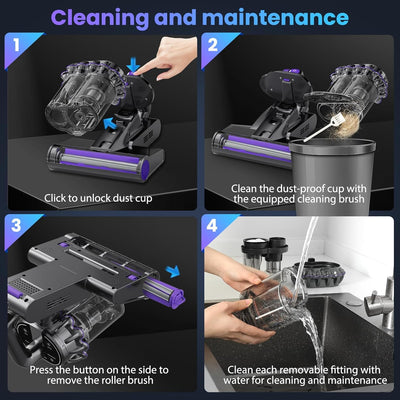 Cleaning and maintenance

1

Click to unlock dust cup

2

Clean the dust-proof cup with the equipped cleaning brush

3

Press the button on the side to remove the roller brush

4

Clean each removable fitting with water for cleaning and maintenance