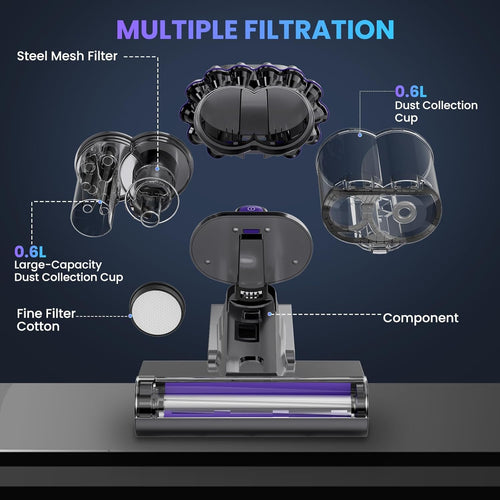 MULTIPLE FILTRATION

Steel Mesh Filter

0.6L
Dust Collection Cup

0.6L
Large-Capacity Dust Collection Cup

Fine Filter Cotton

Component