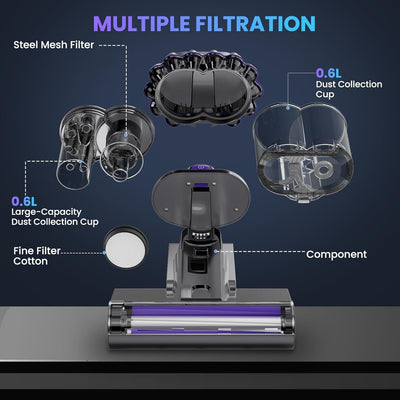 MULTIPLE FILTRATION

Steel Mesh Filter

0.6L
Dust Collection Cup

0.6L
Large-Capacity Dust Collection Cup

Fine Filter Cotton

Component